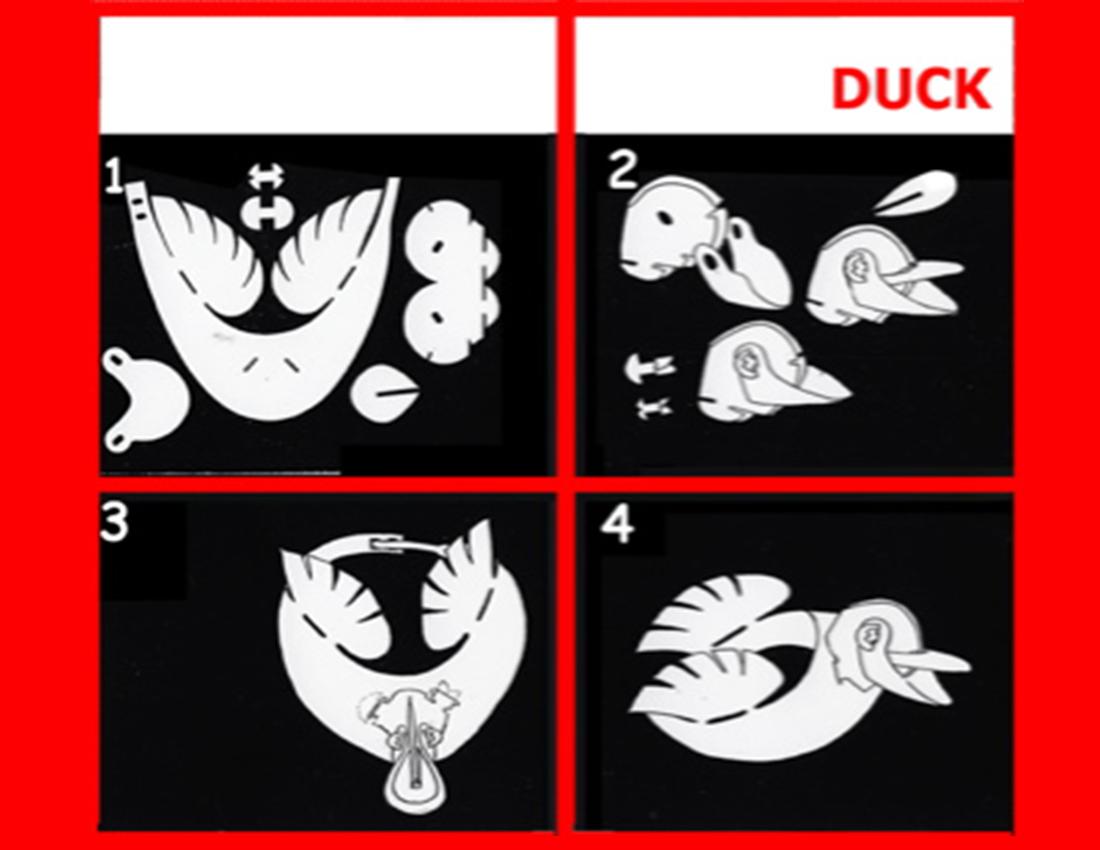 DUCK

1

2

3

4